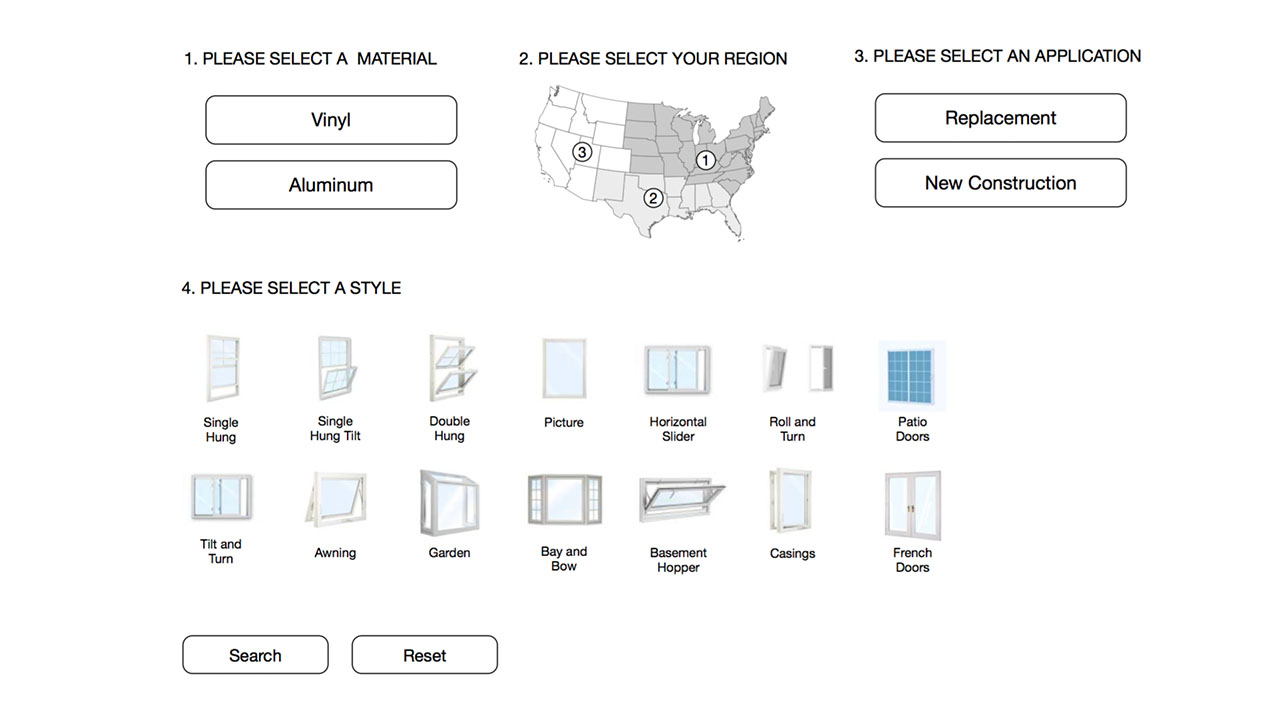 1. PLEASE SELECT A MATERIAL

Vinyl

Aluminum

2. PLEASE SELECT YOUR REGION

3

1

2

3. PLEASE SELECT AN APPLICATION

Replacement

New Construction

4. PLEASE SELECT A STYLE

Single Hung

Single Hung Tilt

Double Hung

Picture

Horizontal Slider

Roll and Turn

Patio Doors

Tilt and Turn

Awning

Garden

Bay and Bow

Basement Hopper

Casings

French Doors

Search

Reset